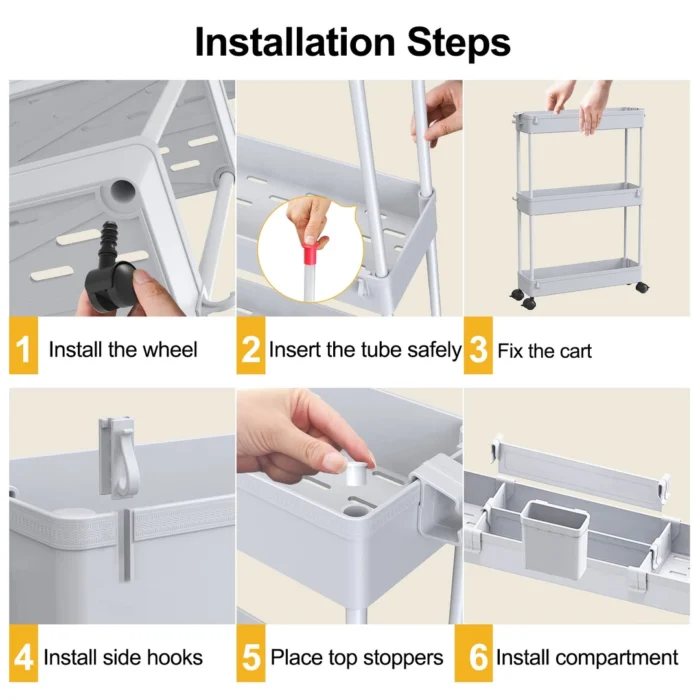 Installation Steps

1 Install the wheel

2 Insert the tube safely

3 Fix the cart

4 Install side hooks

5 Place top stoppers

6 Install compartment