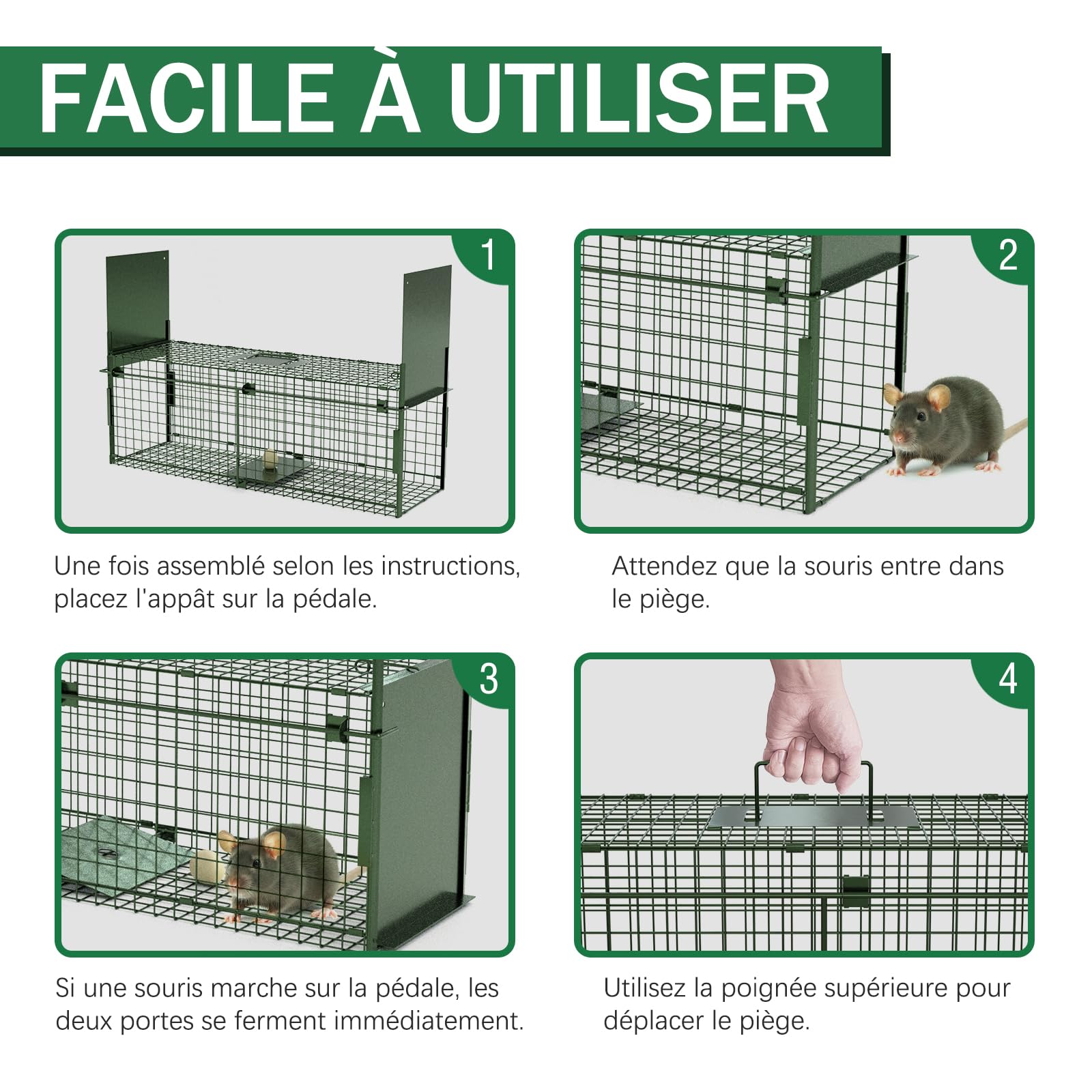 FACILE À UTILISER

1

Une fois assemblé selon les instructions, placez l'appât sur la pédale.

2

Attendez que la souris entre dans le piège.

3

Si une souris marche sur la pédale, les deux portes se ferment immédiatement.

4

Utilisez la poignée supérieure pour déplacer le piège.