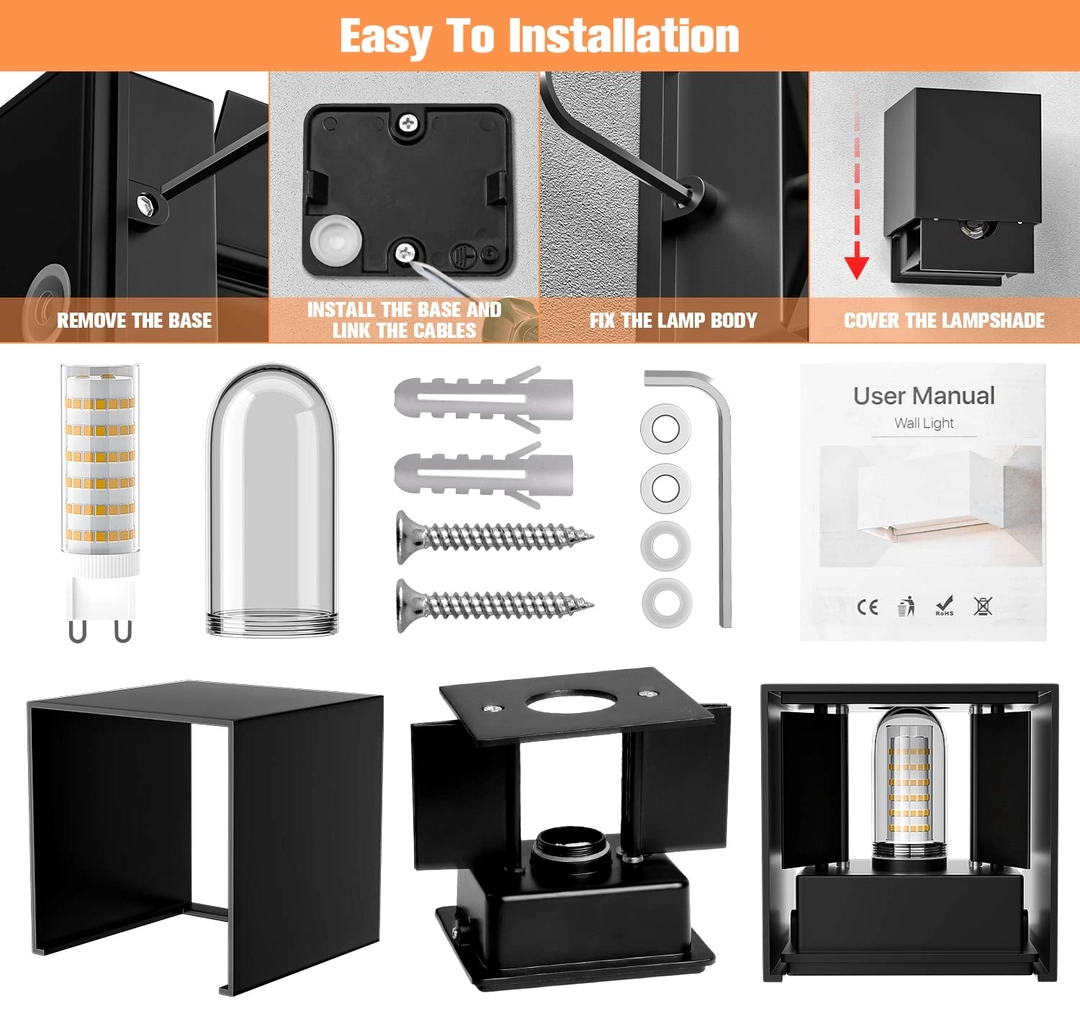 Easy To Installation

REMOVE THE BASE

INSTALL THE BASE AND LINK THE CABLES

FIX THE LAMP BODY

COVER THE LAMPSHADE

User Manual
Wall Light

CE RoHS